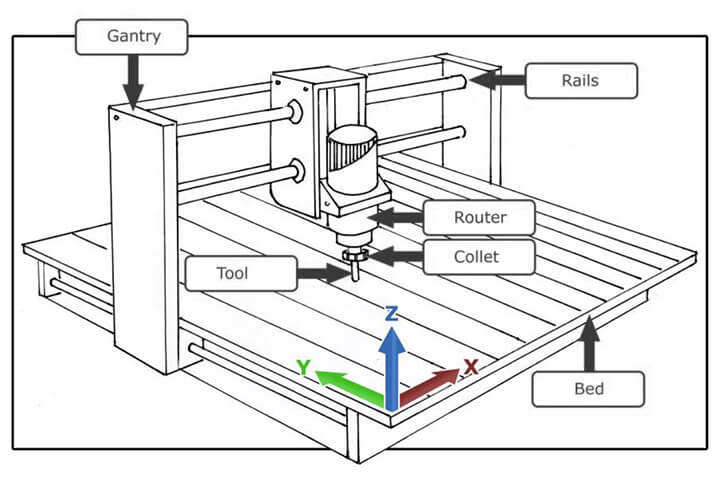 Gantry
Rails
Router
Collet
Tool
Z
Y
X
Bed